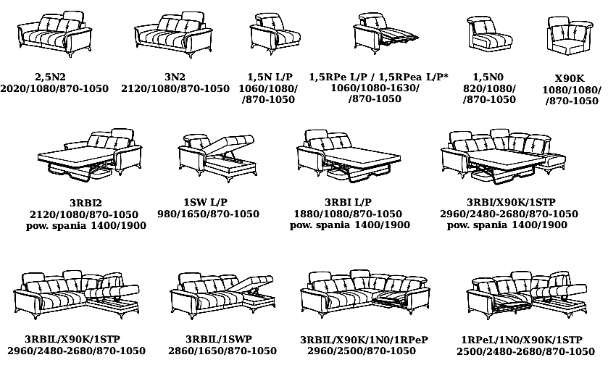 2,5N2
2020/1080/870-1050

3N2
2120/1080/870-1050

1,5N L/P
1060/1080/
/870-1050

1,5RPe L/P / 1,5RPea L/P*
1060/1080-1630/
/870-1050

1,5N0
820/1080/
/870-1050

X90K
1080/1080/
/870-1050

3RBI2
2120/1080/870-1050
pow. spania 1400/1900

1SW L/P
980/1650/870-1050

3RBI L/P
1880/1080/870-1050
pow. spania 1400/1900

3RBI/X90K/1STP
2960/2480-2680/870-1050
pow. spania 1400/1900

3RBIL/X90K/1STP
2960/2480-2680/870-1050

3RBIL/1SWP
2860/1650/870-1050

3RBIL/X90K/1N0/1RPeP
2960/2500/870-1050

1RPeL/1N0/X90K/1STP
2500/2480-2680/870-1050