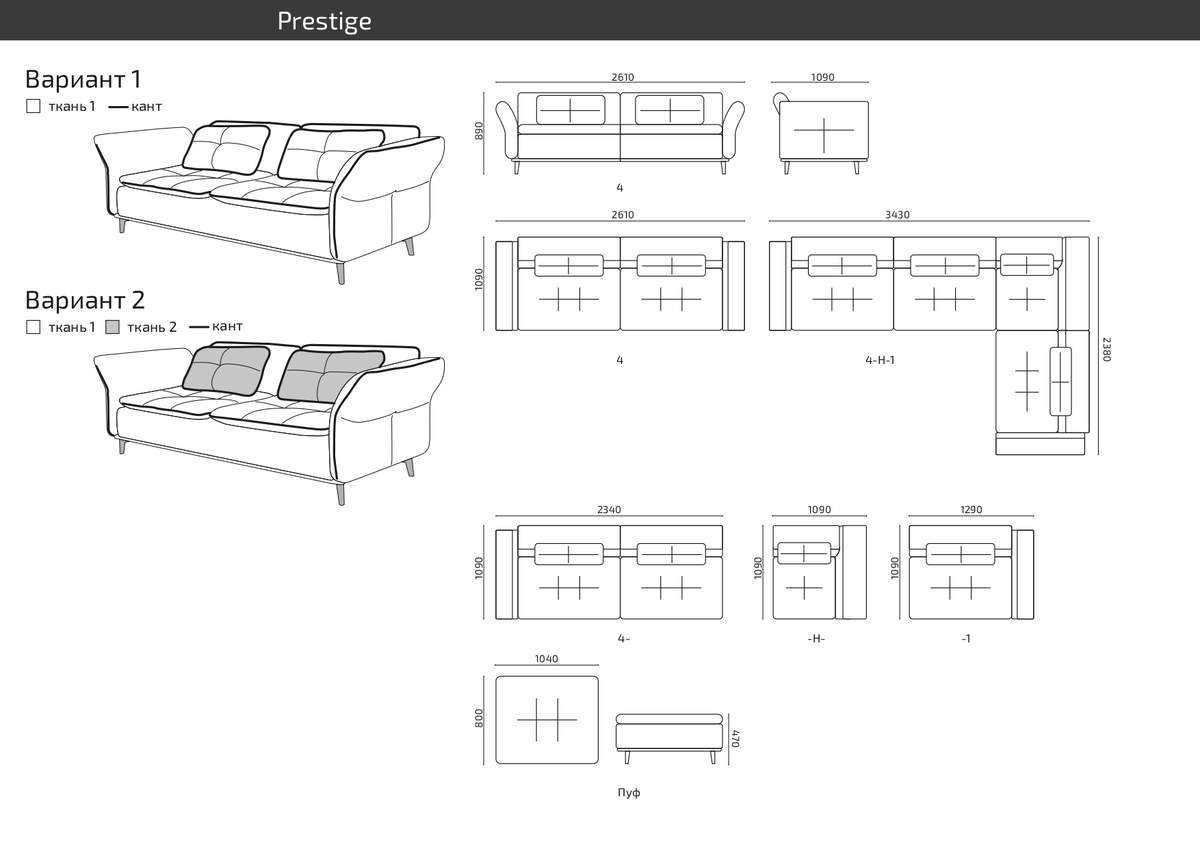 Prestige

Вариант 1
ткань 1 кант

Вариант 2
ткань 1 ткань 2 кант

2610
890
1090
4

2610
1090
4

3430
2380
4-Н-1

2340
1090
4-

1090
1090
-Н-

1290
1090
-1

1040
800
470
Пуф